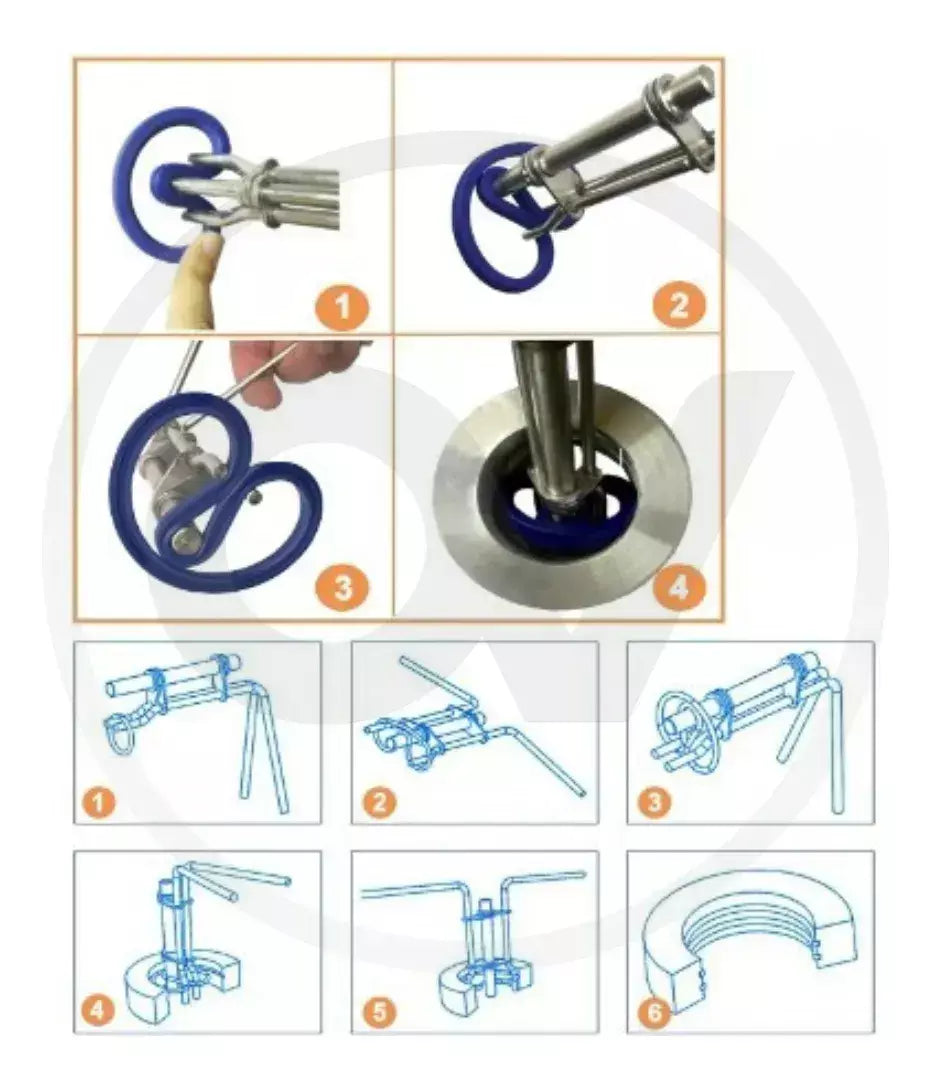 1
2
3
4
1
2
3
4
5
6