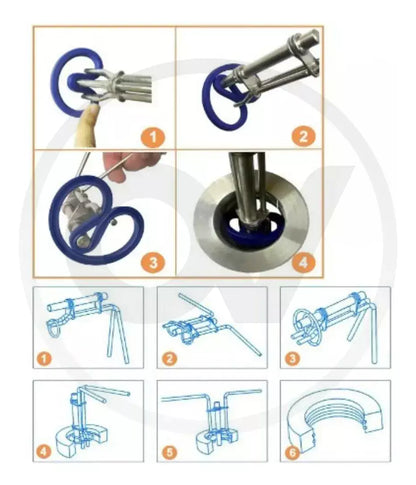 1
2
3
4
1
2
3
4
5
6